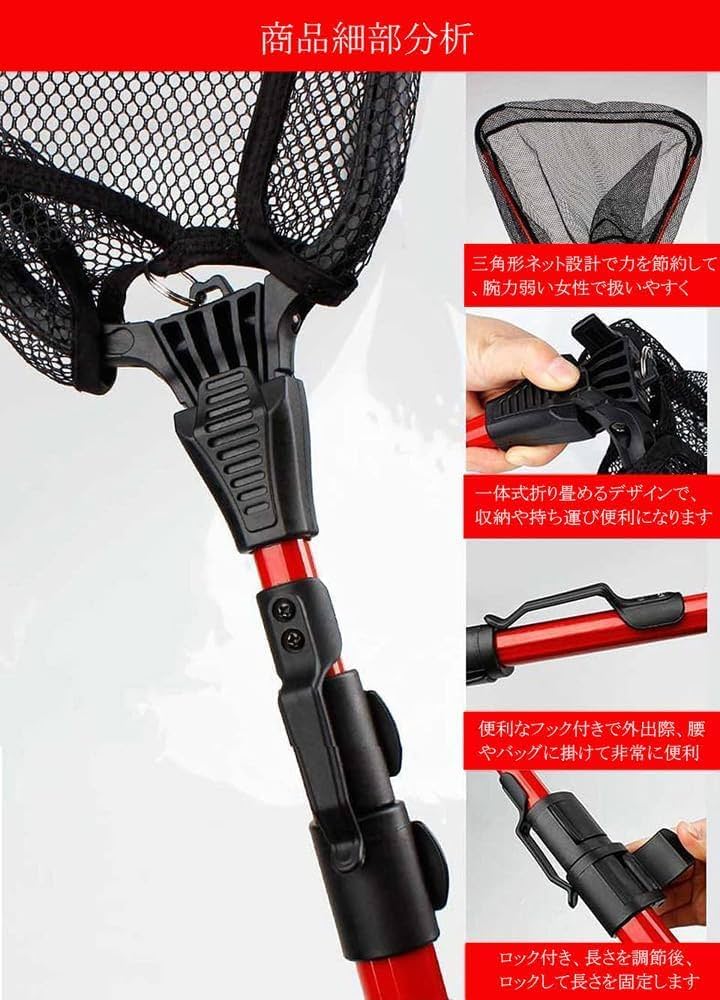 商品細部分析

三角形ネット設計で力を節約して、腕力弱い女性で扱いやすく

一体式折り畳めるデザインで、収納や持ち運び便利になります

便利なフック付きで外出際、腰やバッグに掛けて非常に便利

ロック付き、長さを調節後、ロックして長さを固定します